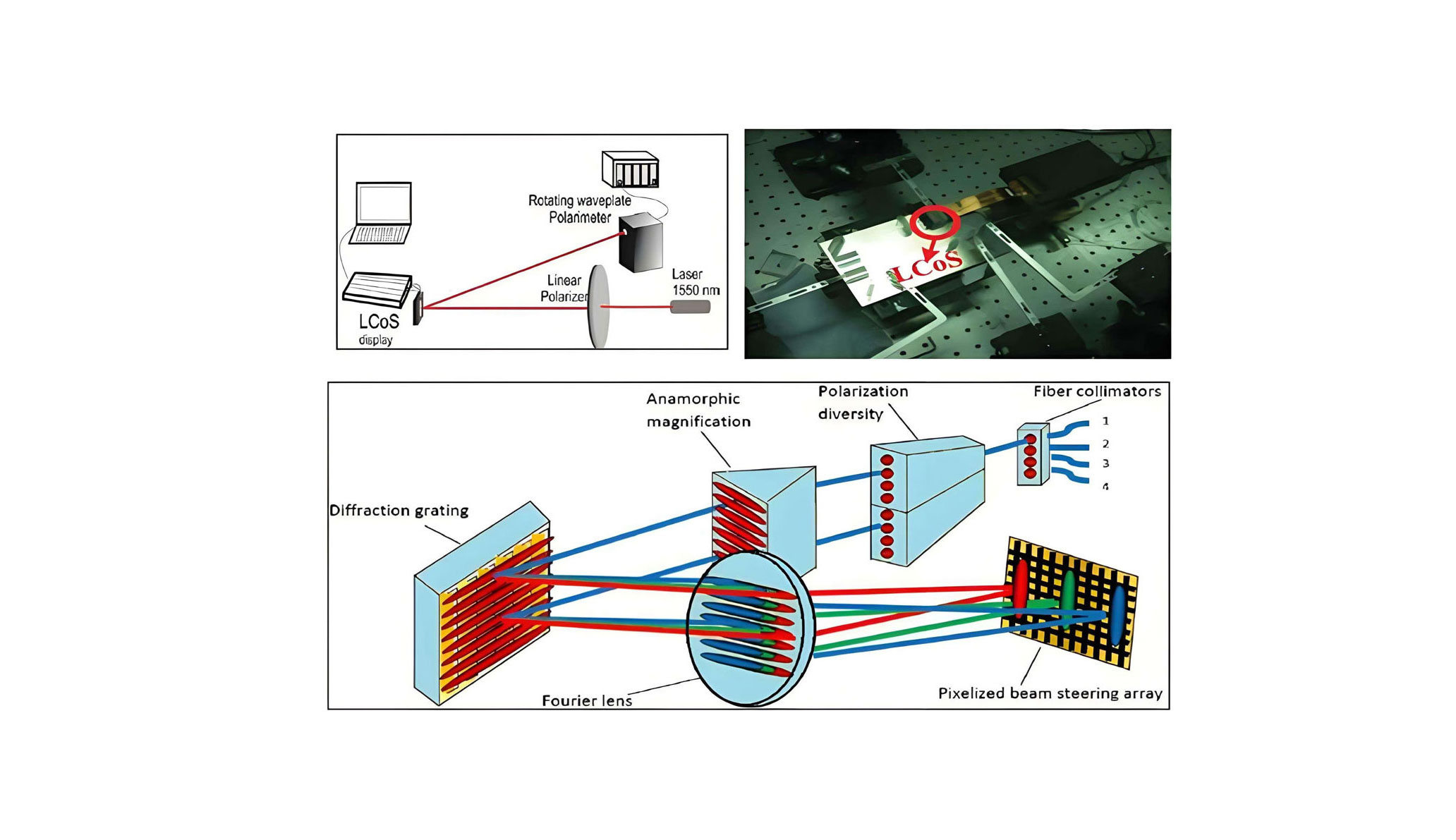 Rotating waveplate
Polarimeter

Linear
Polarizer

Laser
1550 nm

LCoS
display

LCoS

Anamorphic
magnification

Polarization
diversity

Fiber collimators

1
2
3
4

Diffraction grating

Fourier lens

Pixelized beam steering array